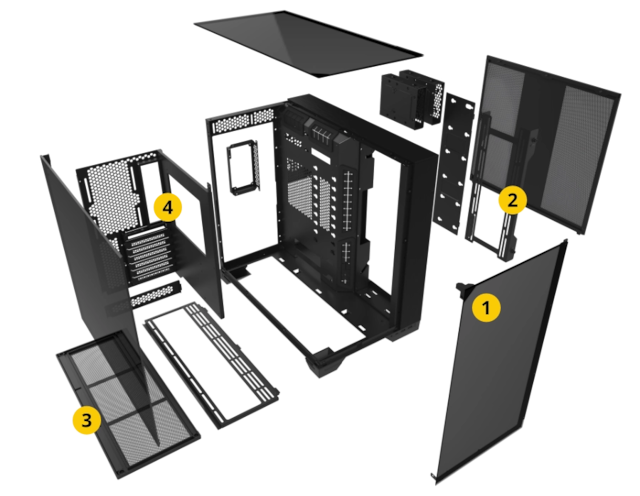 4
2
1
3