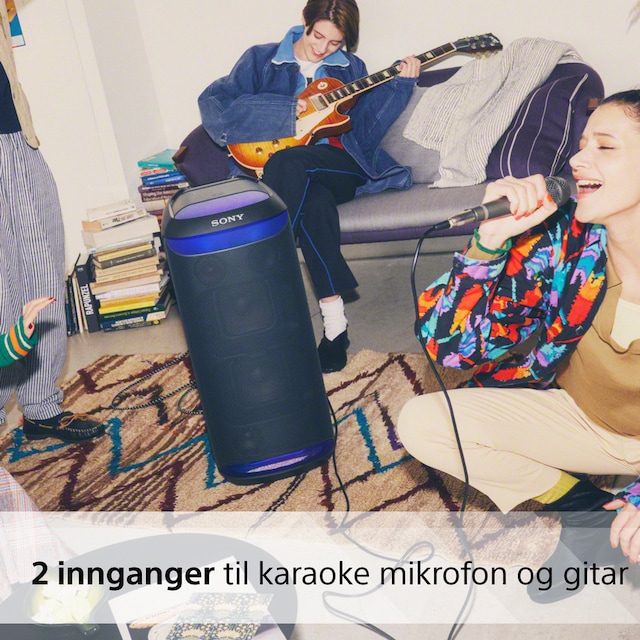 SONY

RAPUNZEL

2 innganger til karaoke mikrofon og gitar