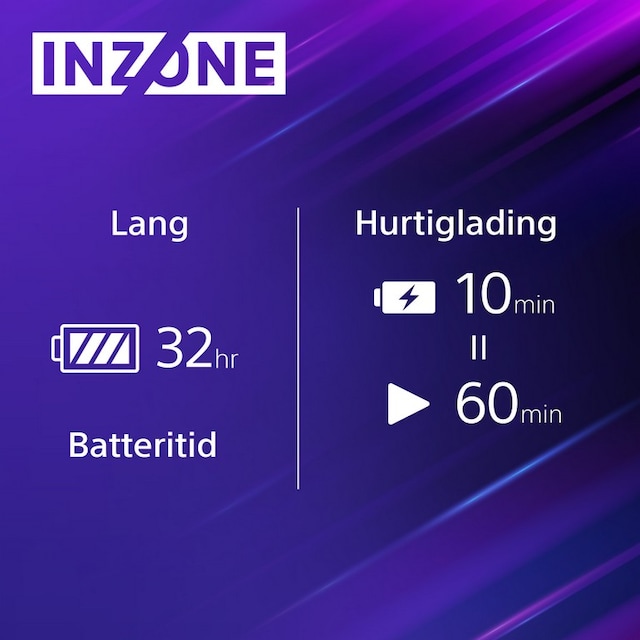 INZONE

Lang

32hr

Batteritid

Hurtiglading

10min

=

60min