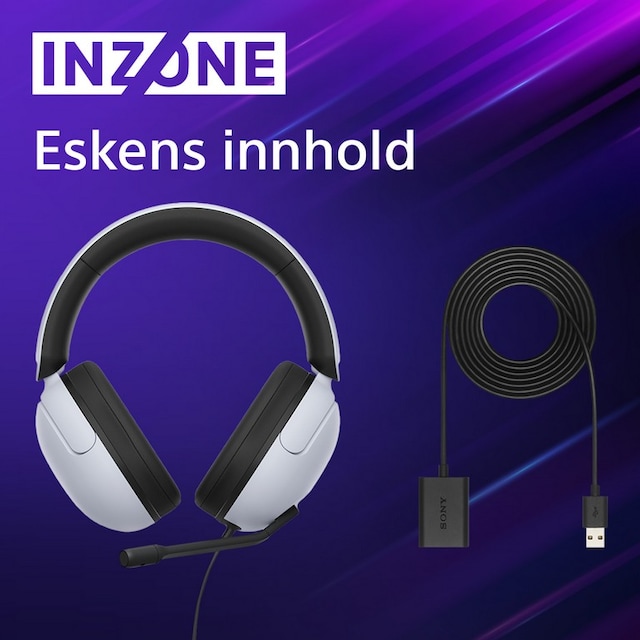 INZONE

Eskens innhold

SONY