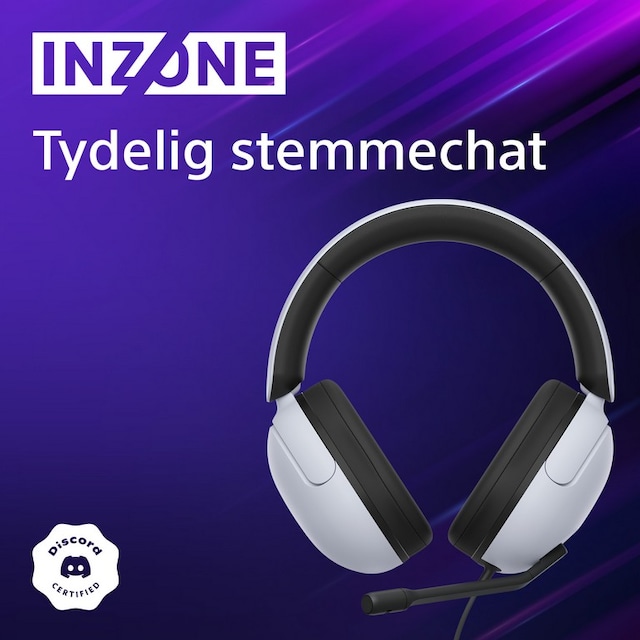 INZONE

Tydelig stemmechat

Discord
CERTIFIED