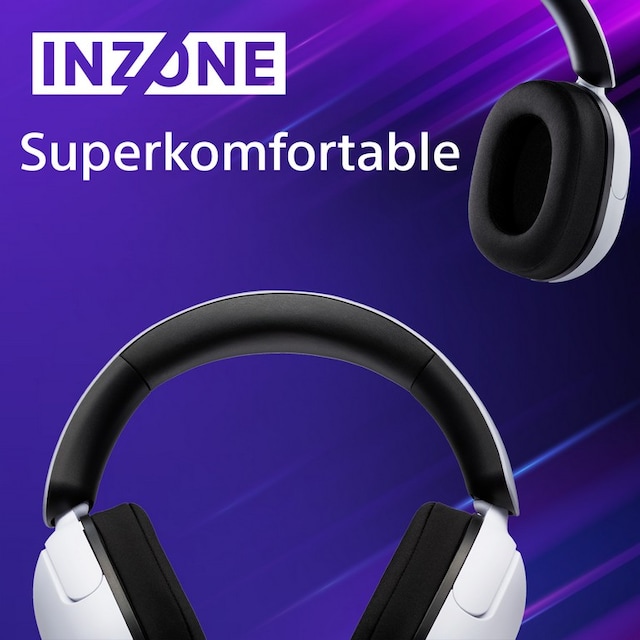 INZONE
Superkomfortable