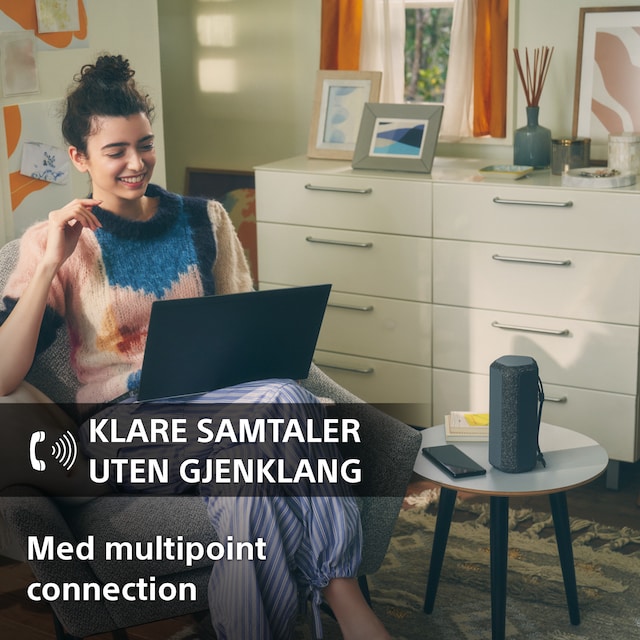 KLARE SAMTALER
UTEN GJENKLANG

Med multipoint connection