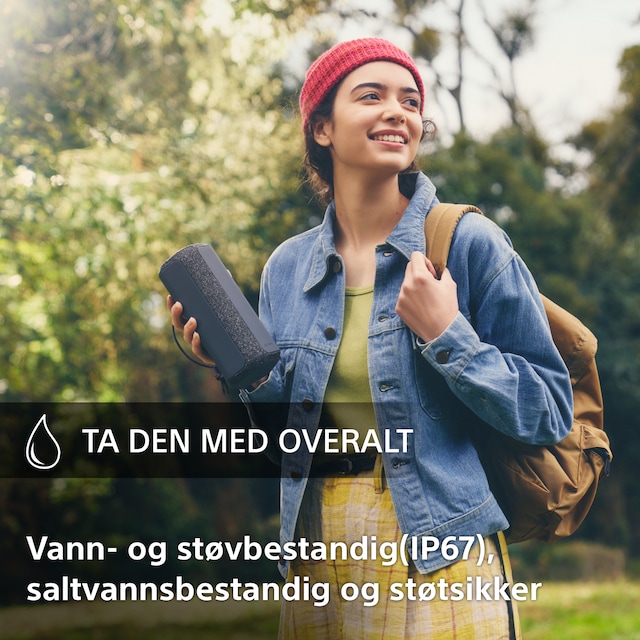 TA DEN MED OVERALT

Vann- og støvbestandig(IP67), saltvannsbestandig og støtsikker