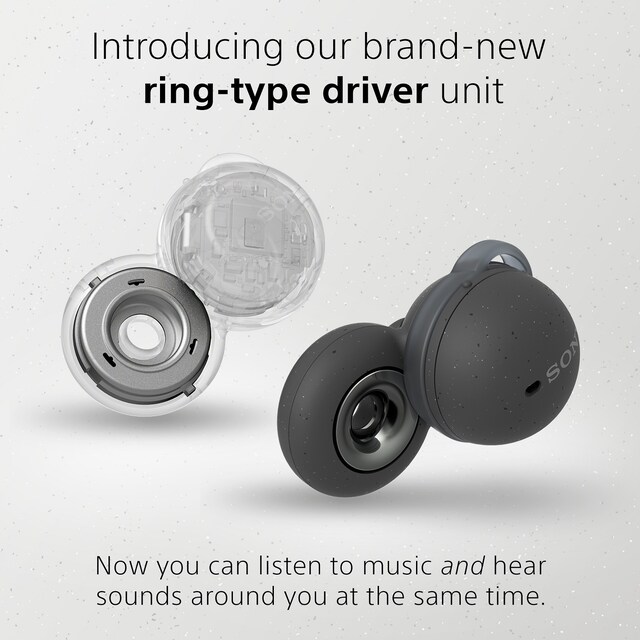 Introducing our brand-new ring-type driver unit

SONY

Now you can listen to music and hear sounds around you at the same time.