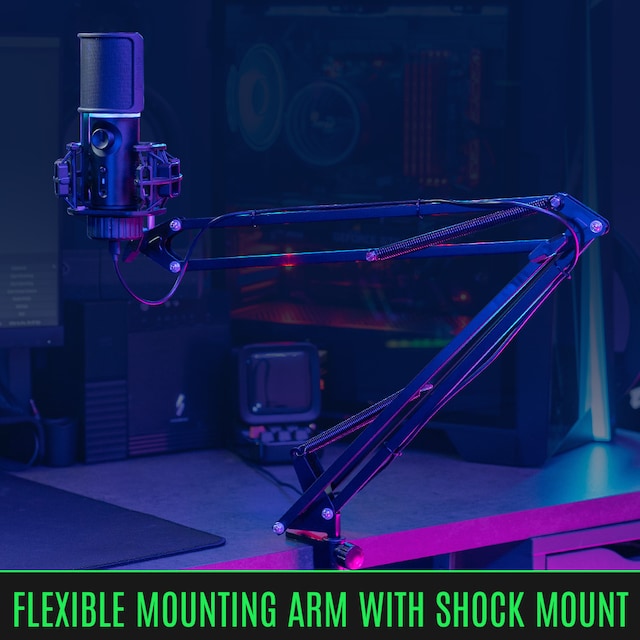 FLEXIBLE MOUNTING ARM WITH SHOCK MOUNT