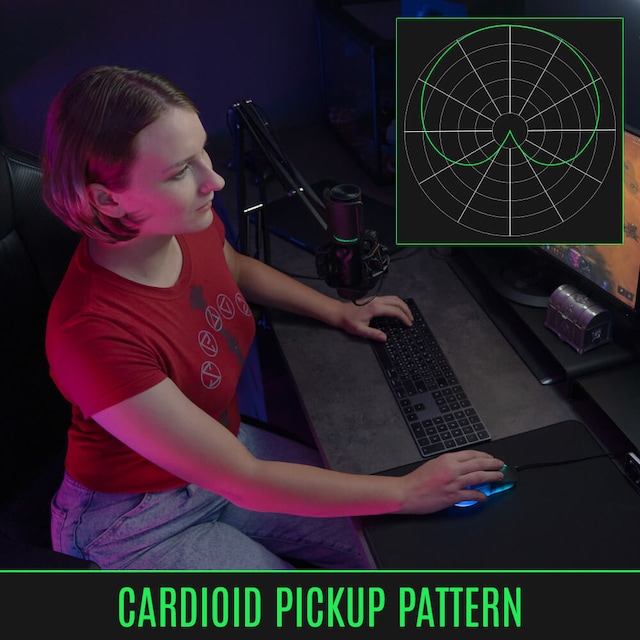 CARDIOID PICKUP PATTERN