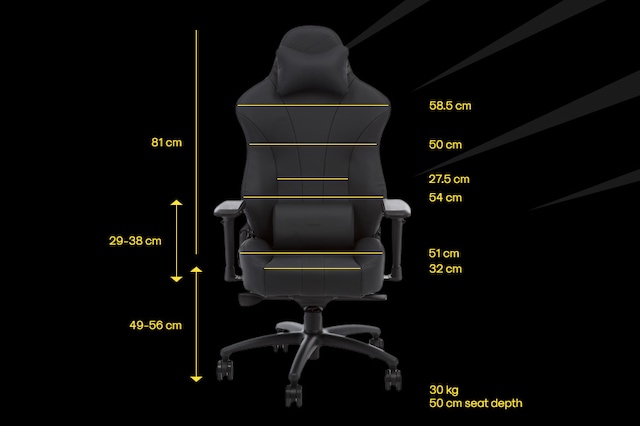 81 cm

29-38 cm

49-56 cm

58.5 cm

50 cm

27.5 cm

54 cm

51 cm

32 cm

30 kg
50 cm seat depth