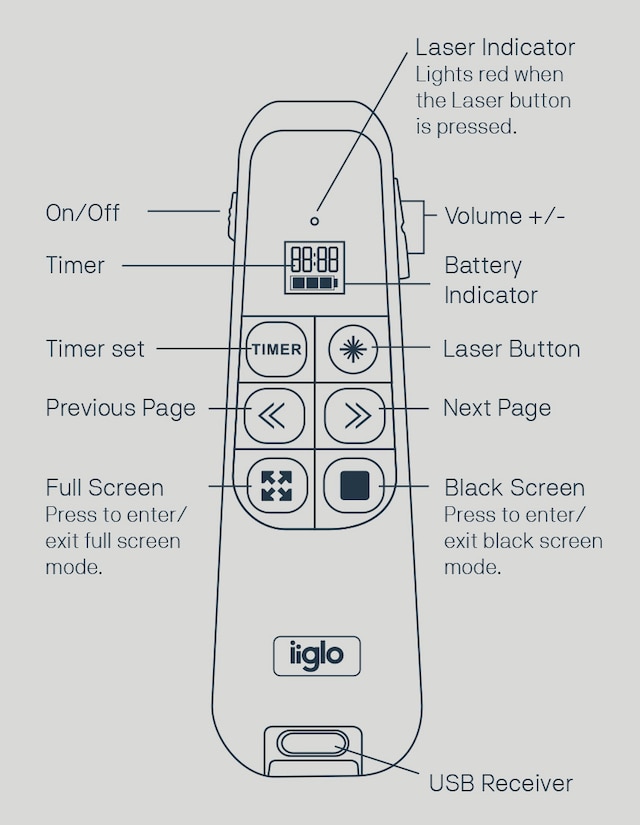 Laser Indicator
Lights red when the Laser button is pressed.

On/Off

Volume +/-

Timer

88:88

Battery Indicator

Timer set

TIMER

Laser Button

Previous Page

Next Page

Full Screen
Press to enter/ exit full screen mode.

Black Screen
Press to enter/ exit black screen mode.

iiglo

USB Receiver