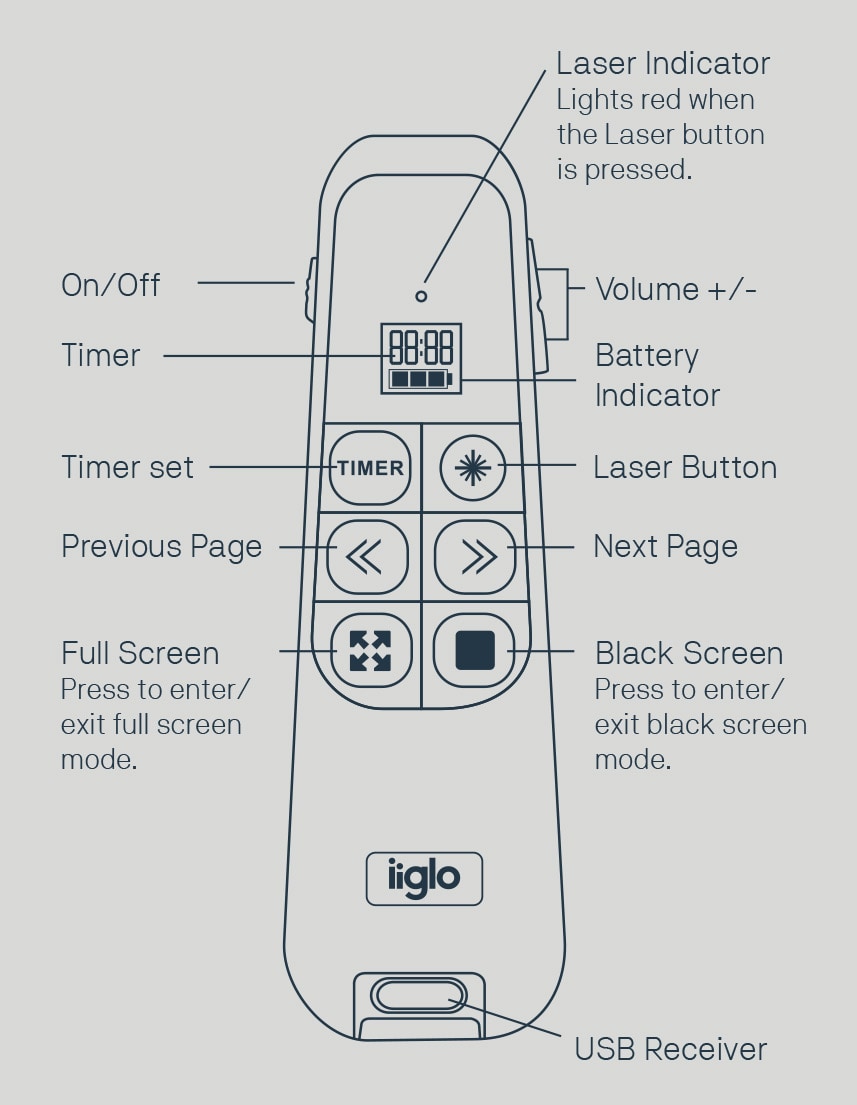 Laser Indicator
Lights red when the Laser button is pressed.

On/Off

Volume +/-

Timer

88:88

Battery Indicator

Timer set

TIMER

Laser Button

Previous Page

Next Page

Full Screen
Press to enter/ exit full screen mode.

Black Screen
Press to enter/ exit black screen mode.

iiglo

USB Receiver