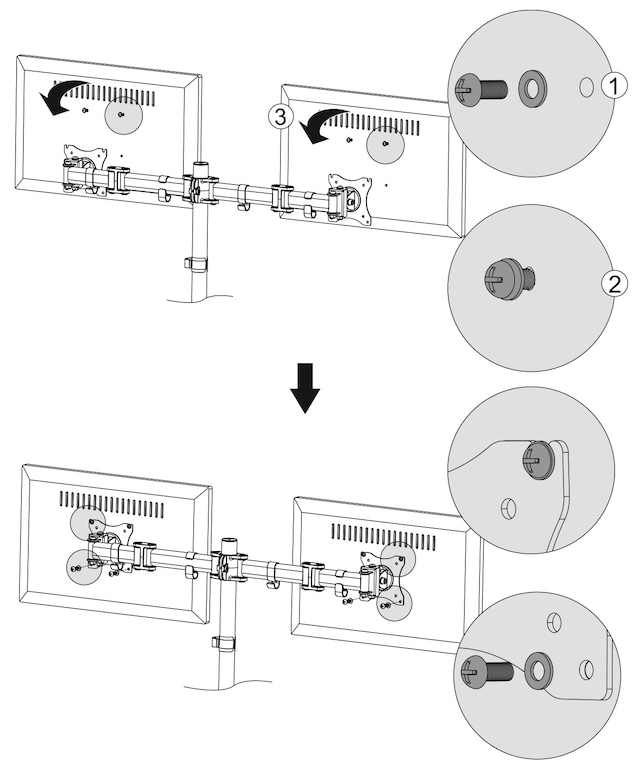 3

1

2