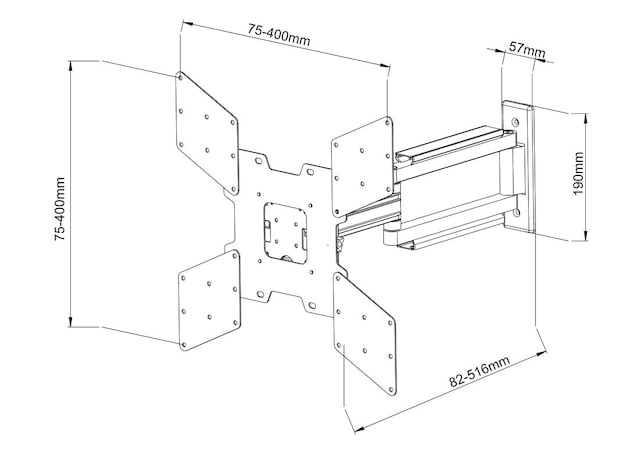 75-400mm

57mm

75-400mm

190mm

82-516mm