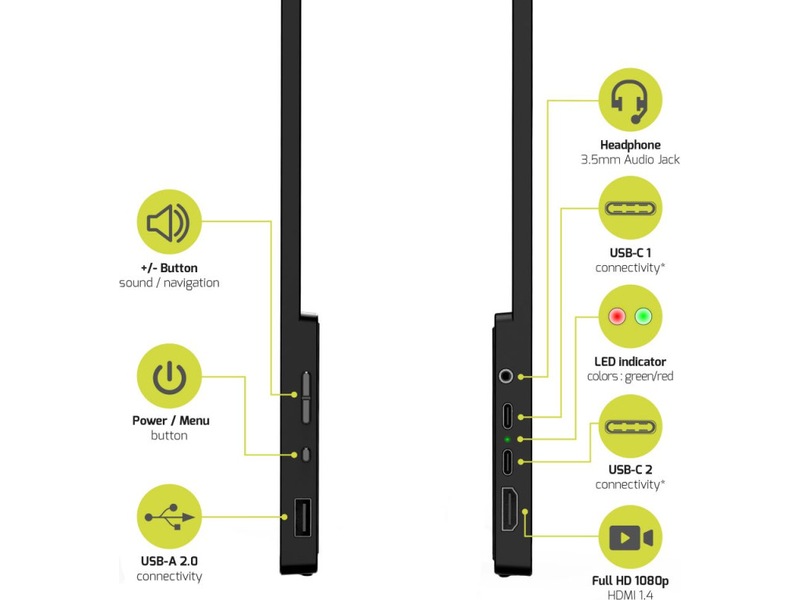 +/- Button
sound / navigation

Power / Menu
button

USB-A 2.0
connectivity

Headphone
3.5mm Audio Jack

USB-C 1
connectivity*

LED indicator
colors : green/red

USB-C 2
connectivity*

Full HD 1080p
HDMI 1.4