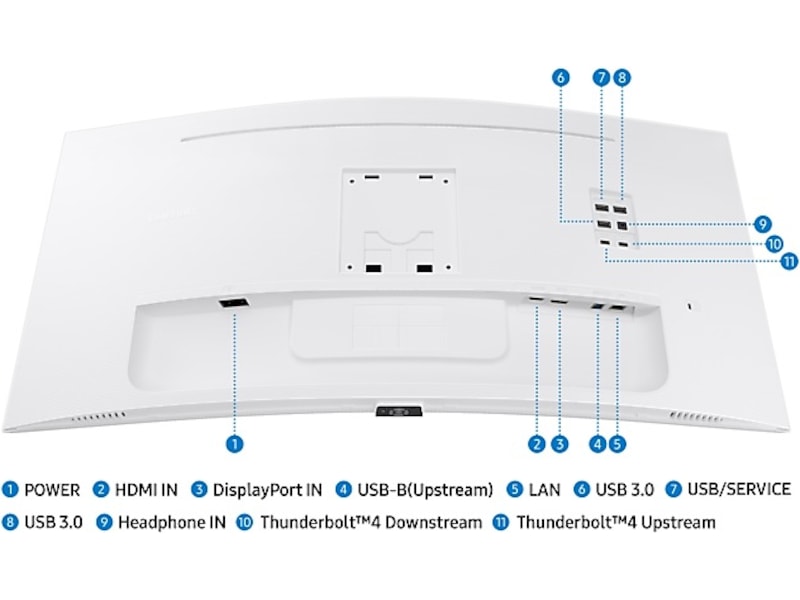 6 7 8

9

10

11

1

2 3 4 5

1 POWER 2 HDMI IN 3 DisplayPort IN 4 USB-B(Upstream) 5 LAN 6 USB 3.0 7 USB/SERVICE
8 USB 3.0 9 Headphone IN 10 Thunderbolt™4 Downstream 11 Thunderbolt™4 Upstream