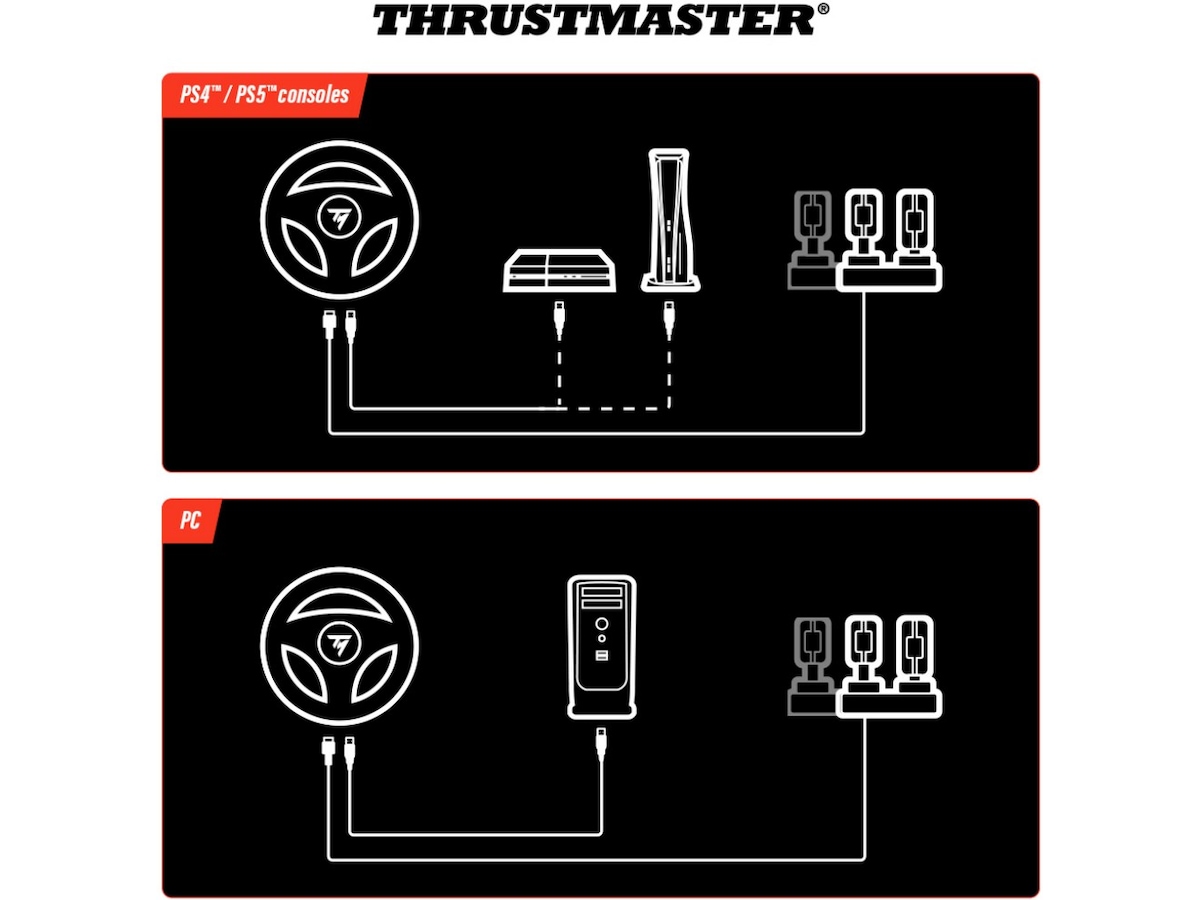 THRUSTMASTER®

PS4™ / PS5™ consoles

PC