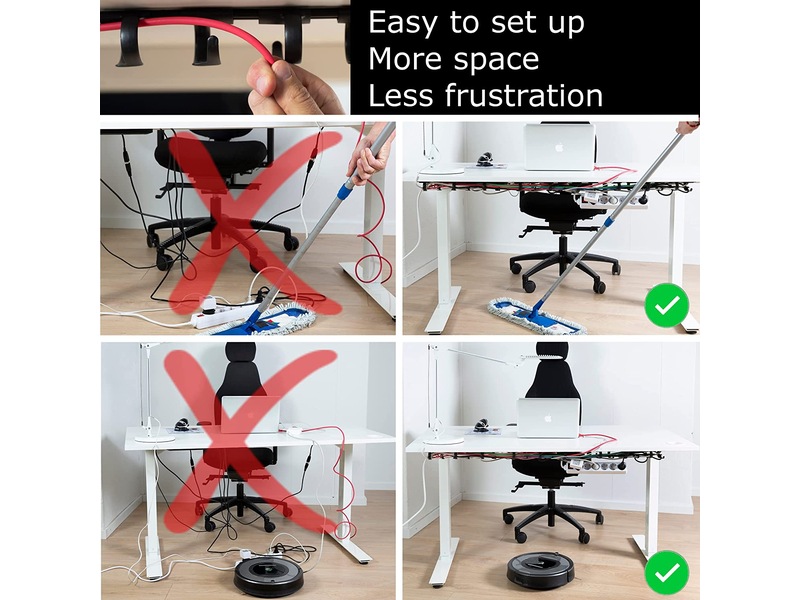 Easy to set up
More space
Less frustration