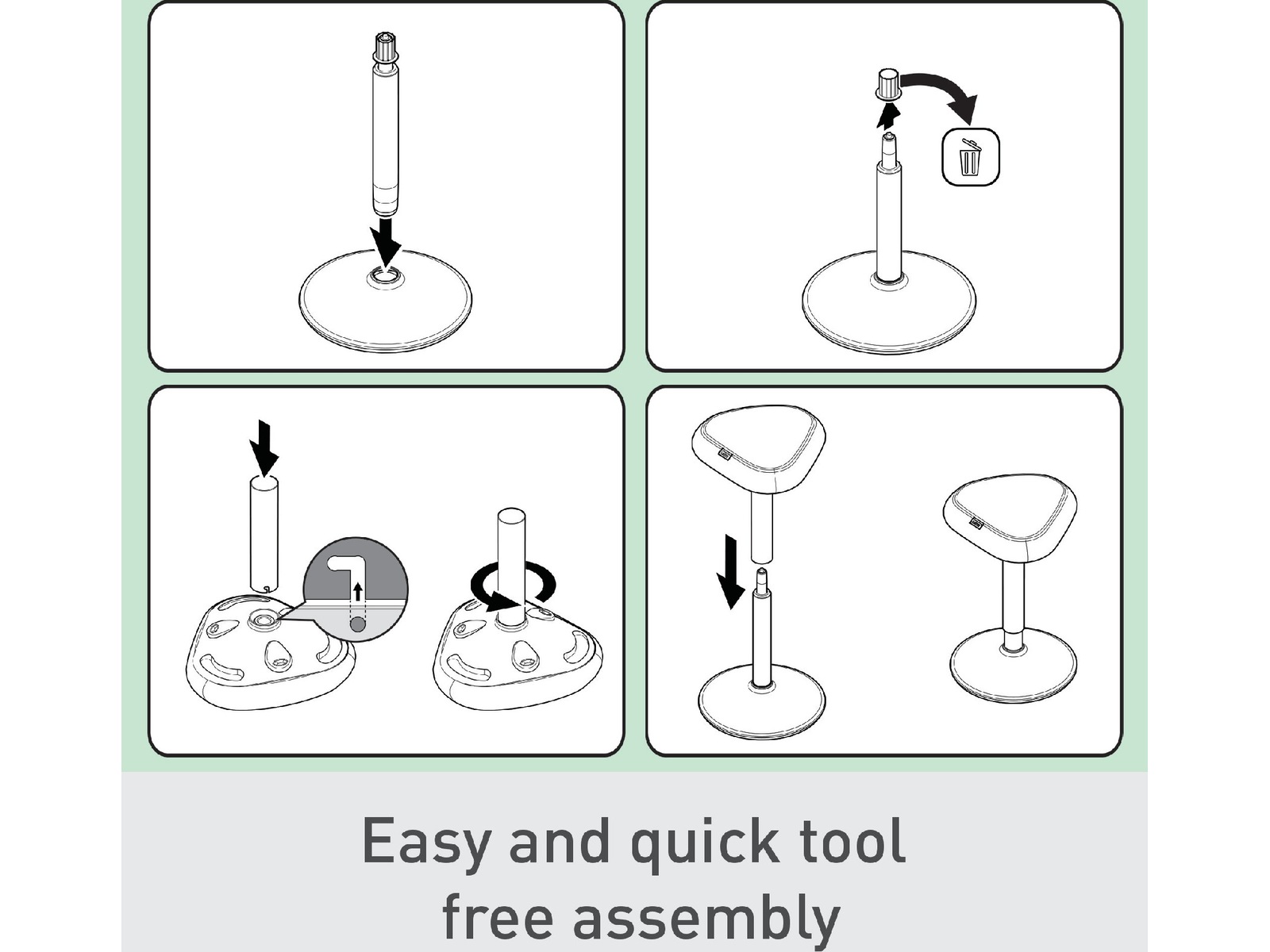 Easy and quick tool free assembly