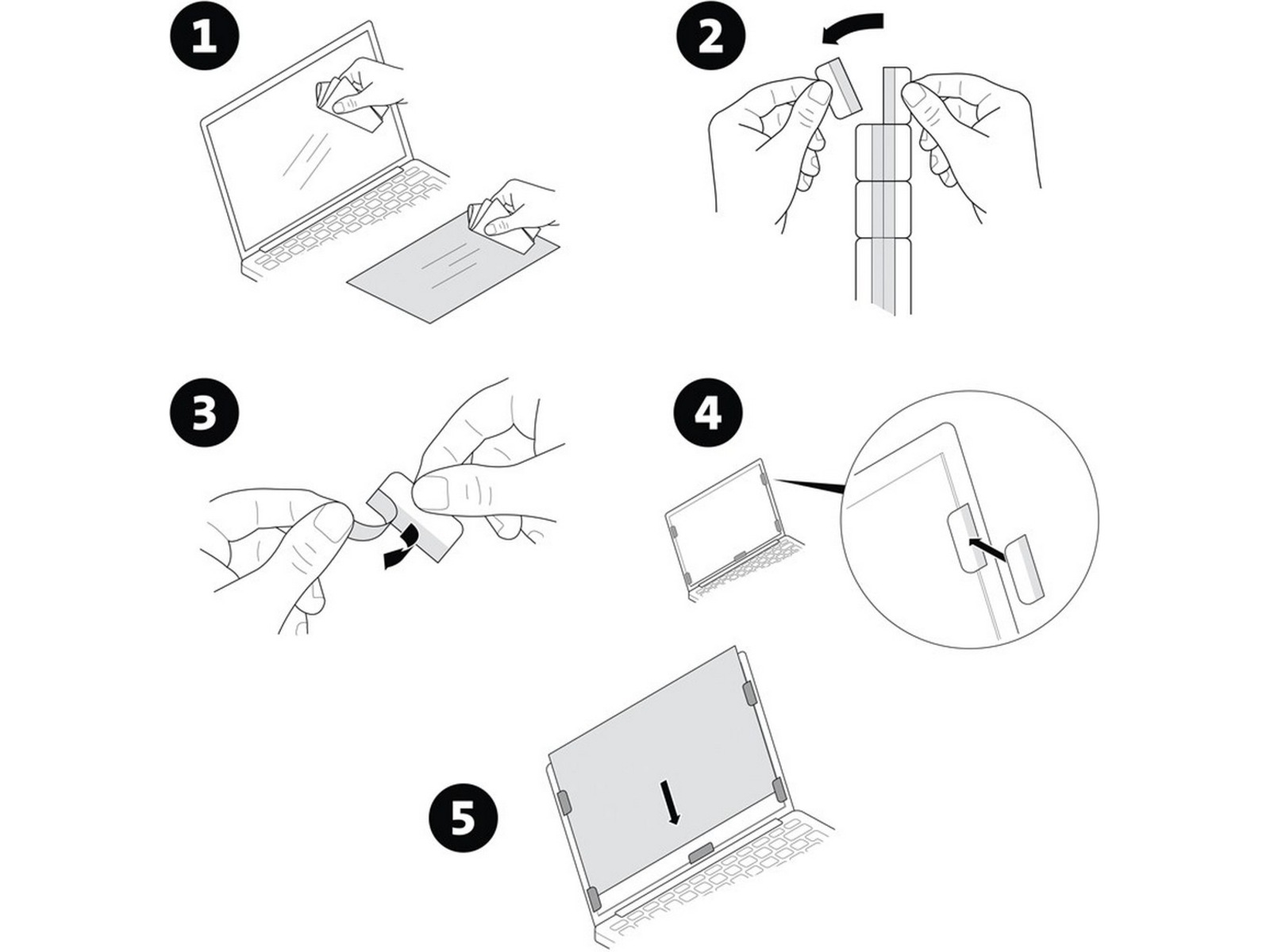 1

2

3

4

5