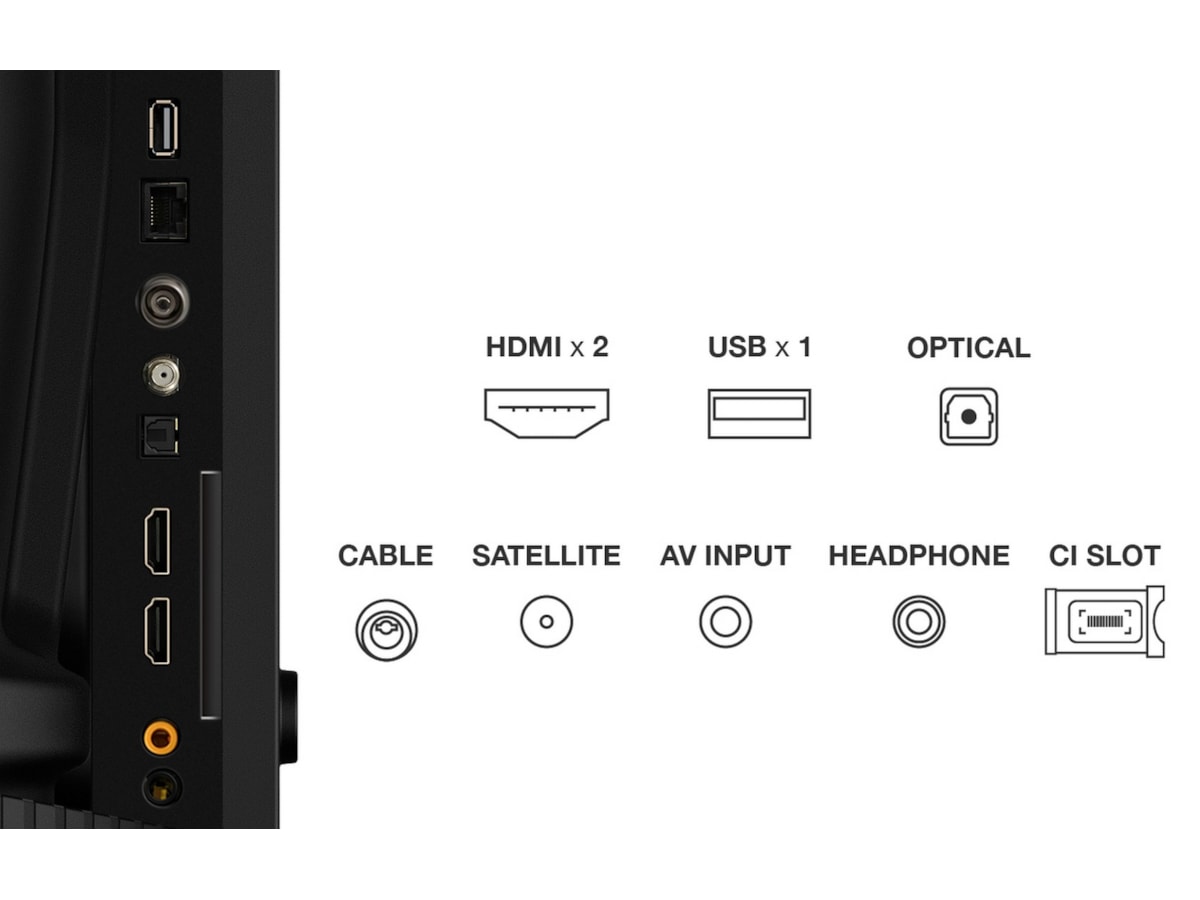 HDMI x 2
USB x 1
OPTICAL

CABLE
SATELLITE
AV INPUT
HEADPHONE
CI SLOT