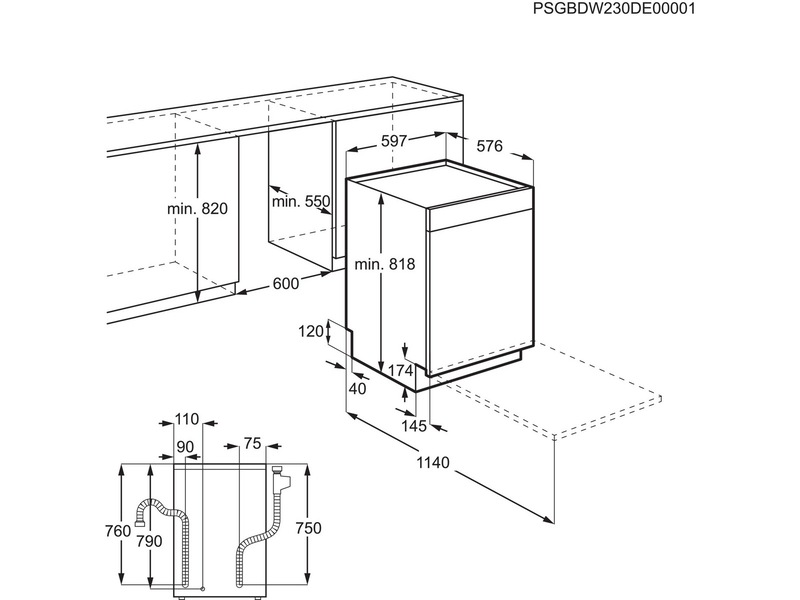 PSGBDW230DE00001

597
576
min. 820
min. 550
min. 818
600
120
174
40
145
1140

110
90
75
760
790
750