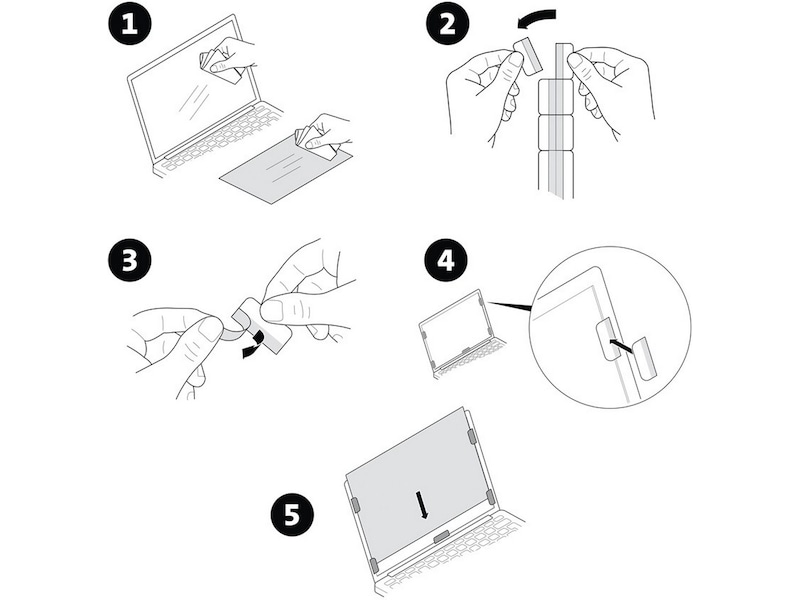 1
2
3
4
5