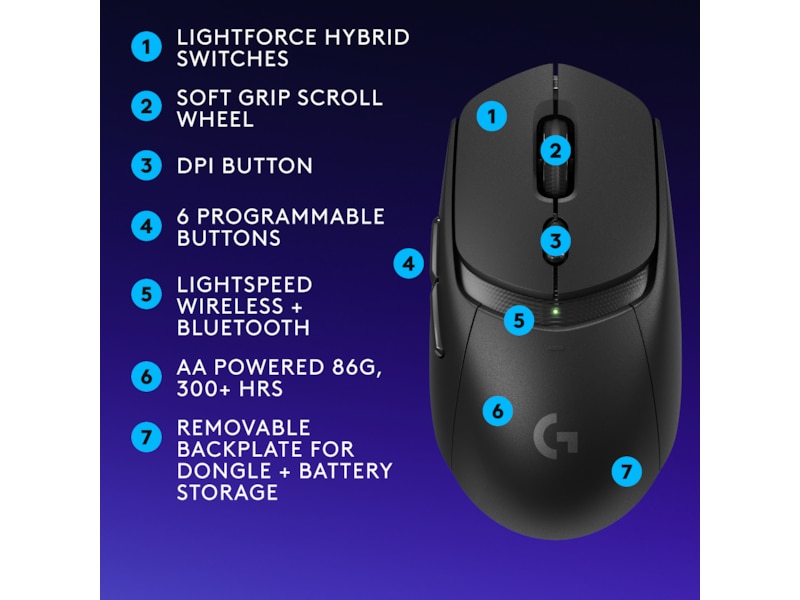 1 LIGHTFORCE HYBRID SWITCHES

2 SOFT GRIP SCROLL WHEEL

3 DPI BUTTON

4 6 PROGRAMMABLE BUTTONS

5 LIGHTSPEED WIRELESS + BLUETOOTH

6 AA POWERED 86G, 300+ HRS

7 REMOVABLE BACKPLATE FOR DONGLE + BATTERY STORAGE

1
2
3
4
5
6
G
7