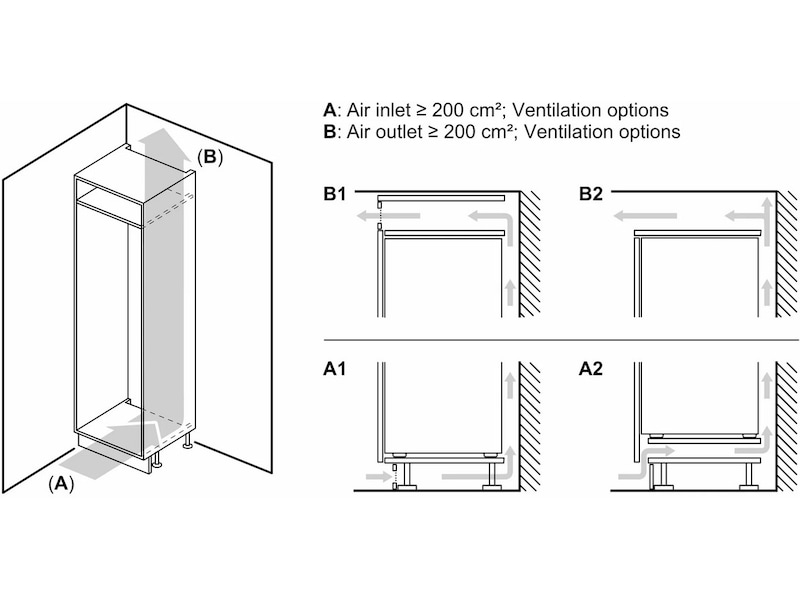 (B)

(A)

A: Air inlet ≥ 200 cm²; Ventilation options
B: Air outlet ≥ 200 cm²; Ventilation options

B1

B2

A1

A2