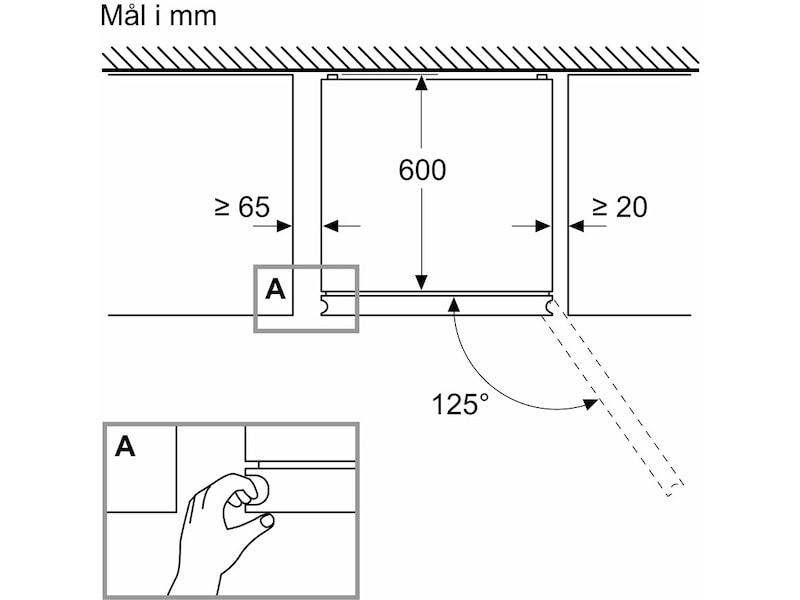 Mål i mm

600

≥ 65

≥ 20

A

125°

A