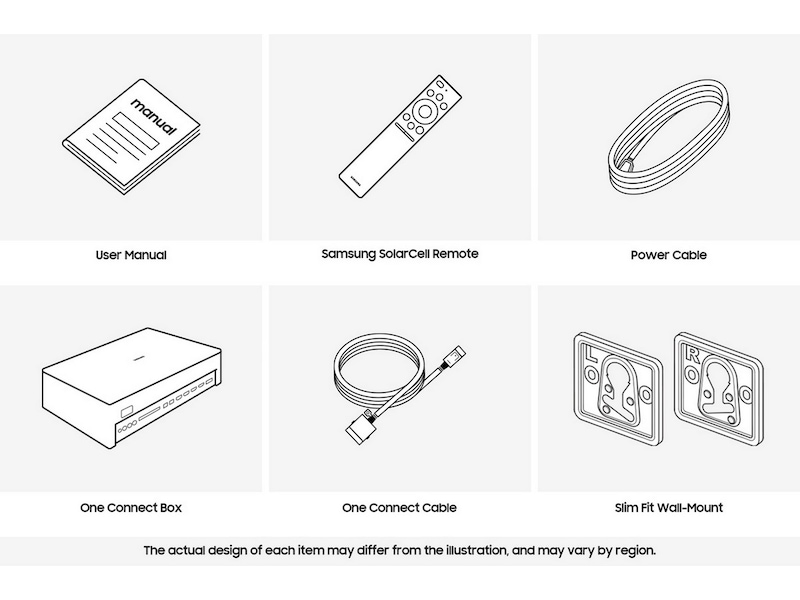 manual

User Manual

Samsung SolarCell Remote

Power Cable

One Connect Box

One Connect Cable

L

R

Slim Fit Wall-Mount

The actual design of each item may differ from the illustration, and may vary by region.