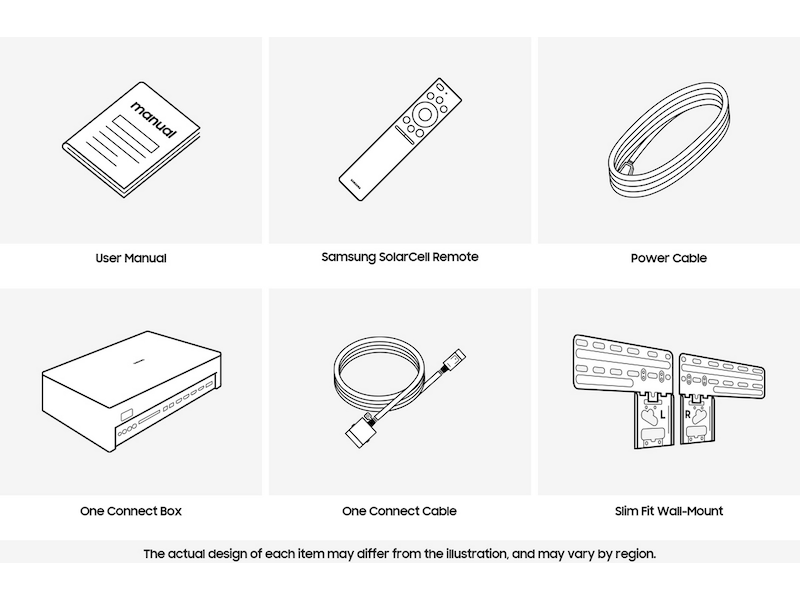 manual

User Manual

Samsung SolarCell Remote

Power Cable

One Connect Box

One Connect Cable

L

R

Slim Fit Wall-Mount

The actual design of each item may differ from the illustration, and may vary by region.