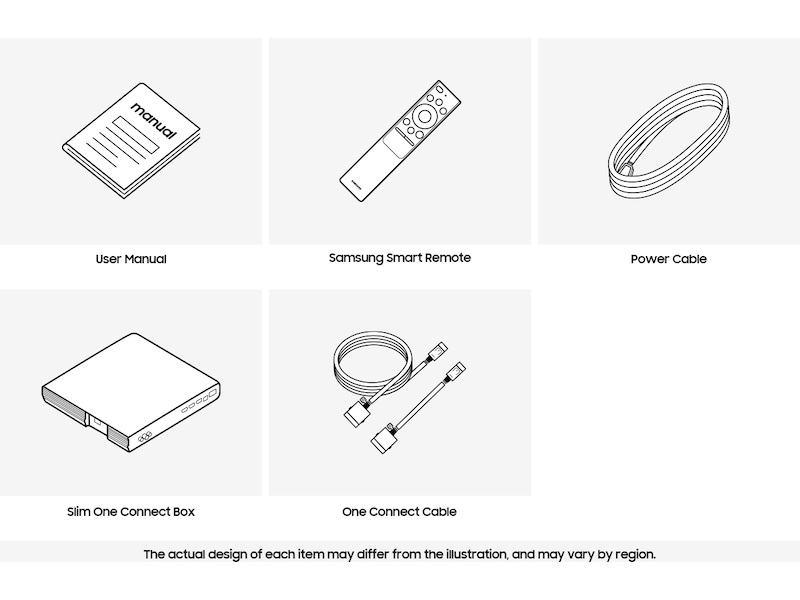 manual

User Manual

Samsung Smart Remote

Power Cable

Slim One Connect Box

One Connect Cable

The actual design of each item may differ from the illustration, and may vary by region.