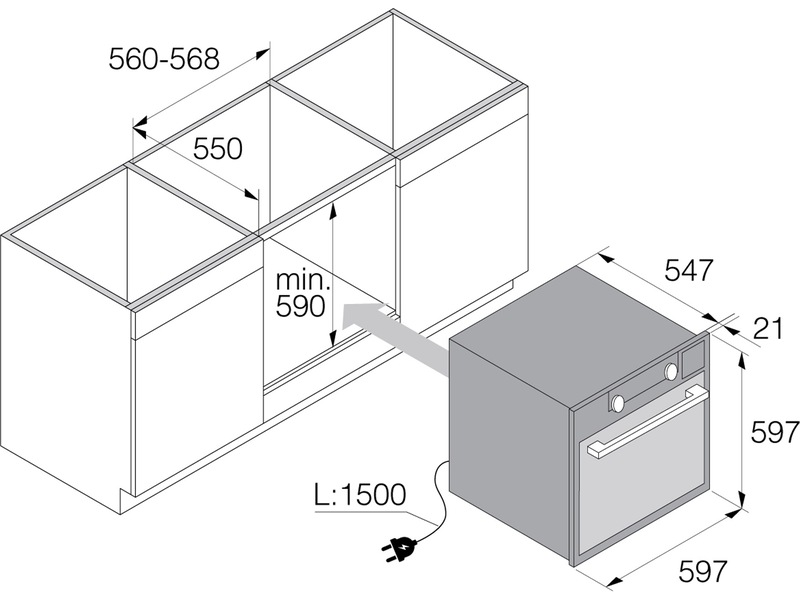 560-568
550
min.
590
547
21
597
L:1500
597