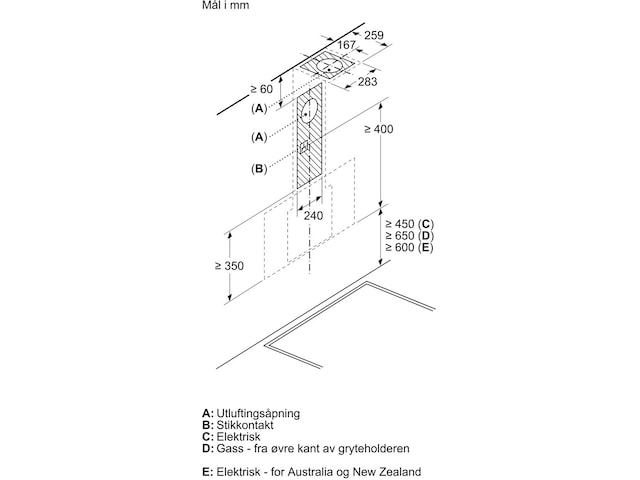 Mål i mm

259
167
283
≥ 60
(A)
(A)
(B)
≥ 400
240
≥ 450 (C)
≥ 650 (D)
≥ 600 (E)
≥ 350

A: Utluftingsåpning
B: Stikkontakt
C: Elektrisk
D: Gass - fra øvre kant av gryteholderen

E: Elektrisk - for Australia og New Zealand