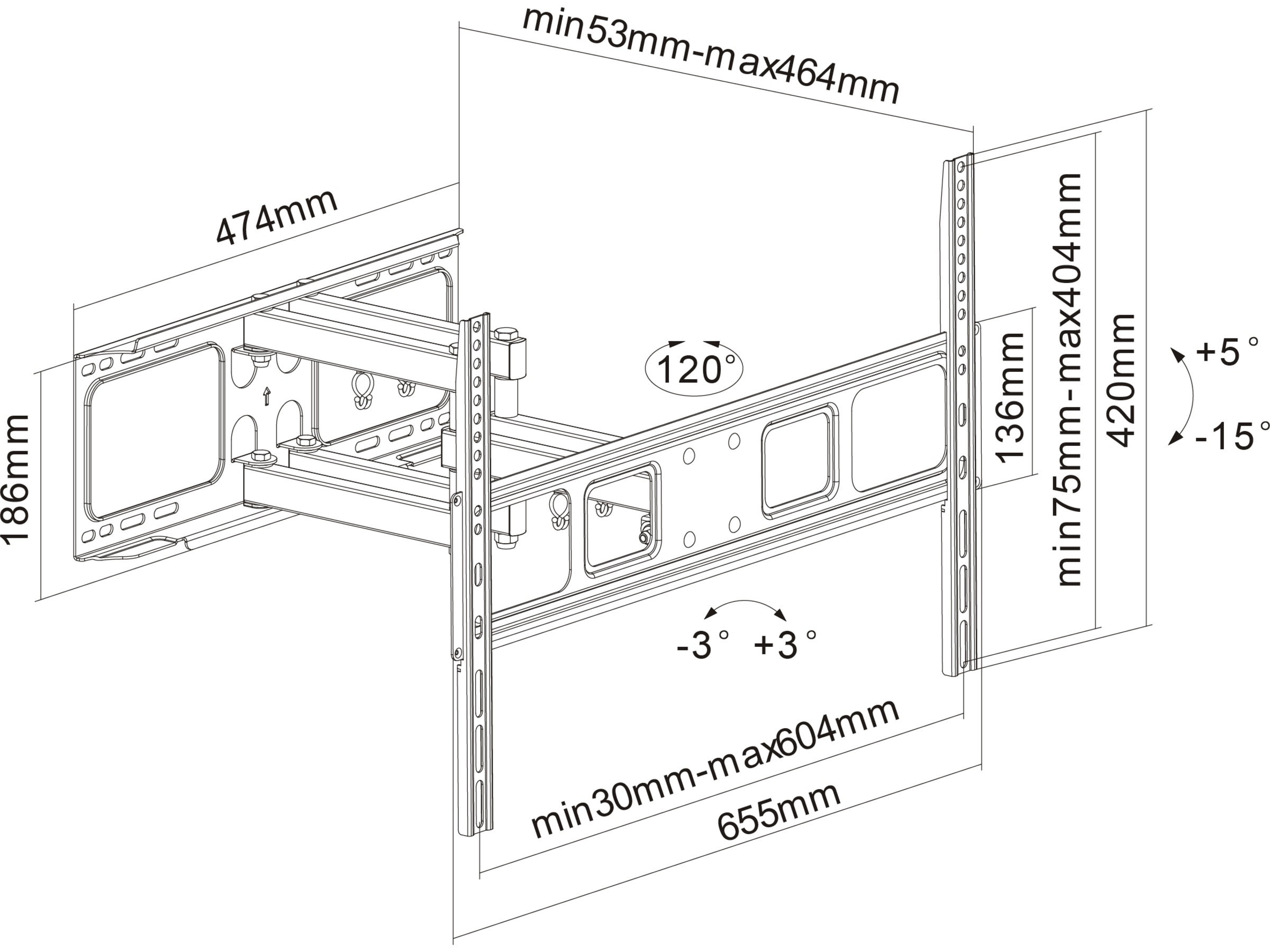 min53mm-max464mm

474mm

186mm

120°

136mm

min75mm-max404mm

420mm

+5°

-15°

-3° +3°

min30mm-max604mm

655mm