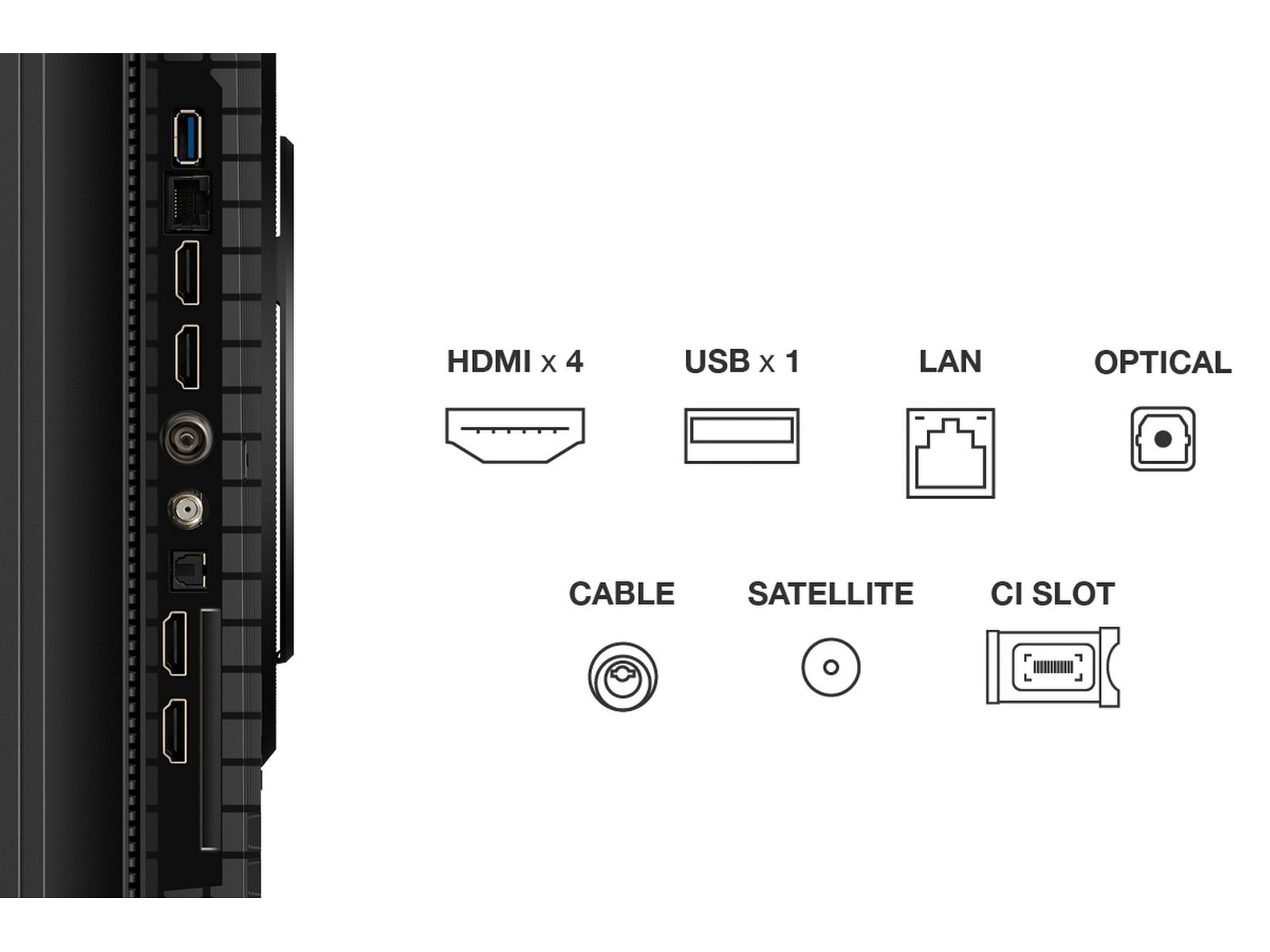 HDMI x 4

USB x 1

LAN

OPTICAL

CABLE

SATELLITE

CI SLOT