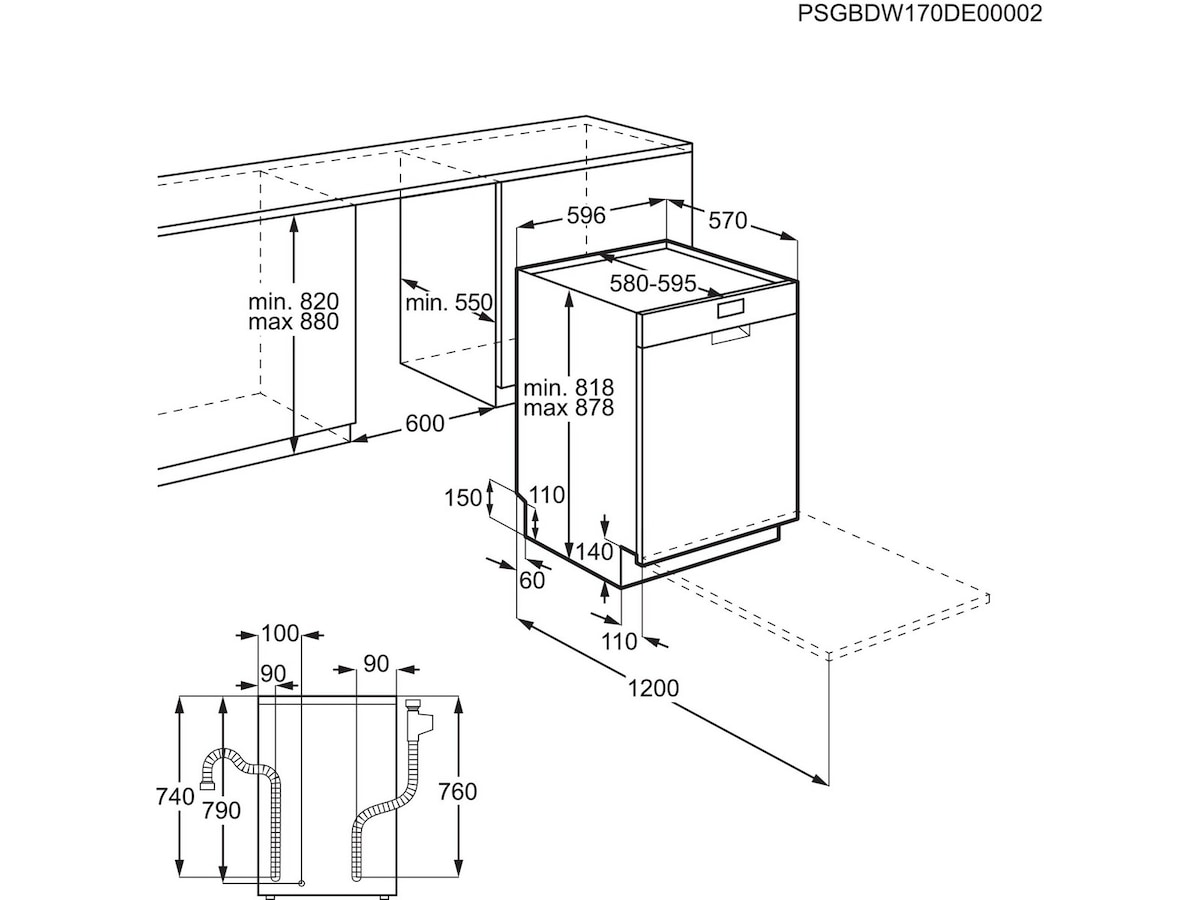 PSGBDW170DE00002

596
570
580-595
min. 820
max 880
min. 550
min. 818
max 878
600
150
110
140
60
110
1200
100
90
90
740
790
760