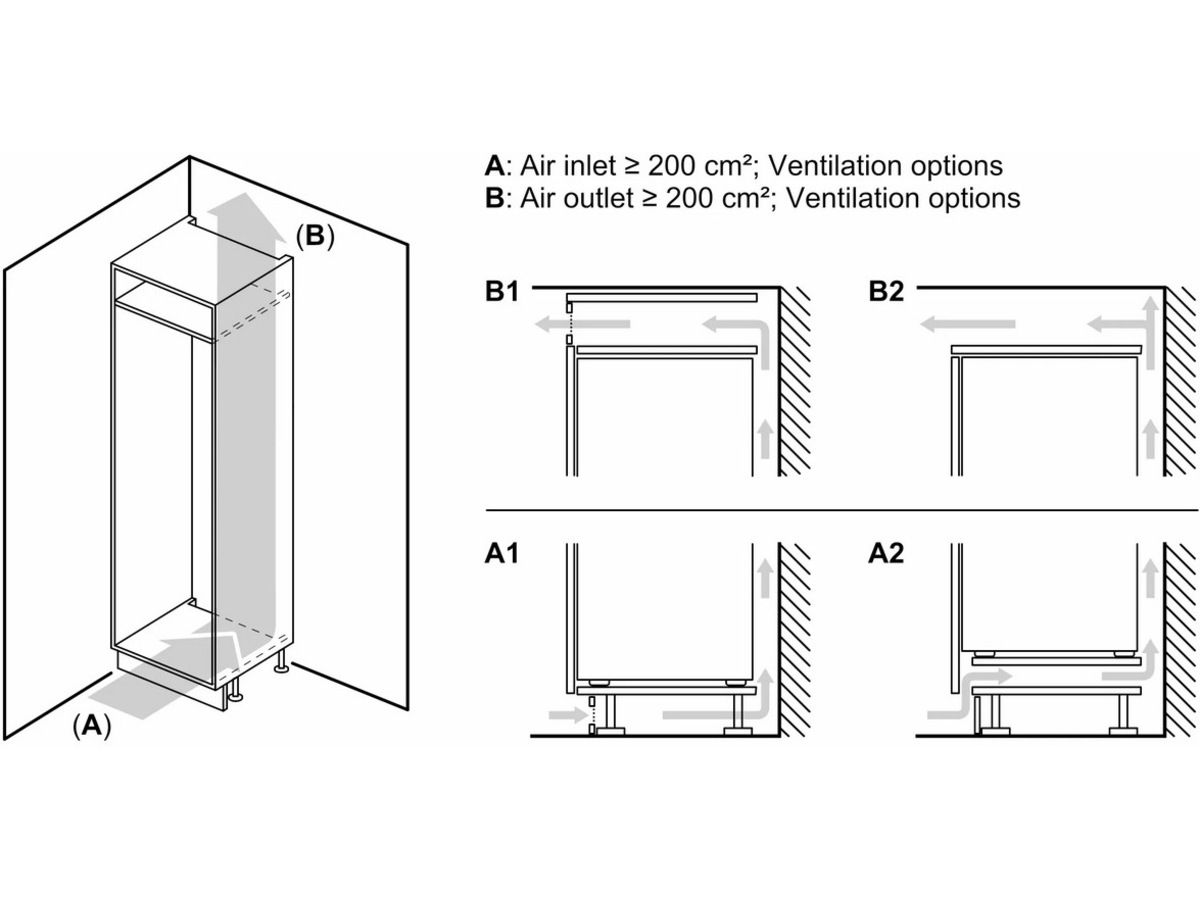 (B)

(A)

A: Air inlet ≥ 200 cm²; Ventilation options
B: Air outlet ≥ 200 cm²; Ventilation options

B1

B2

A1

A2