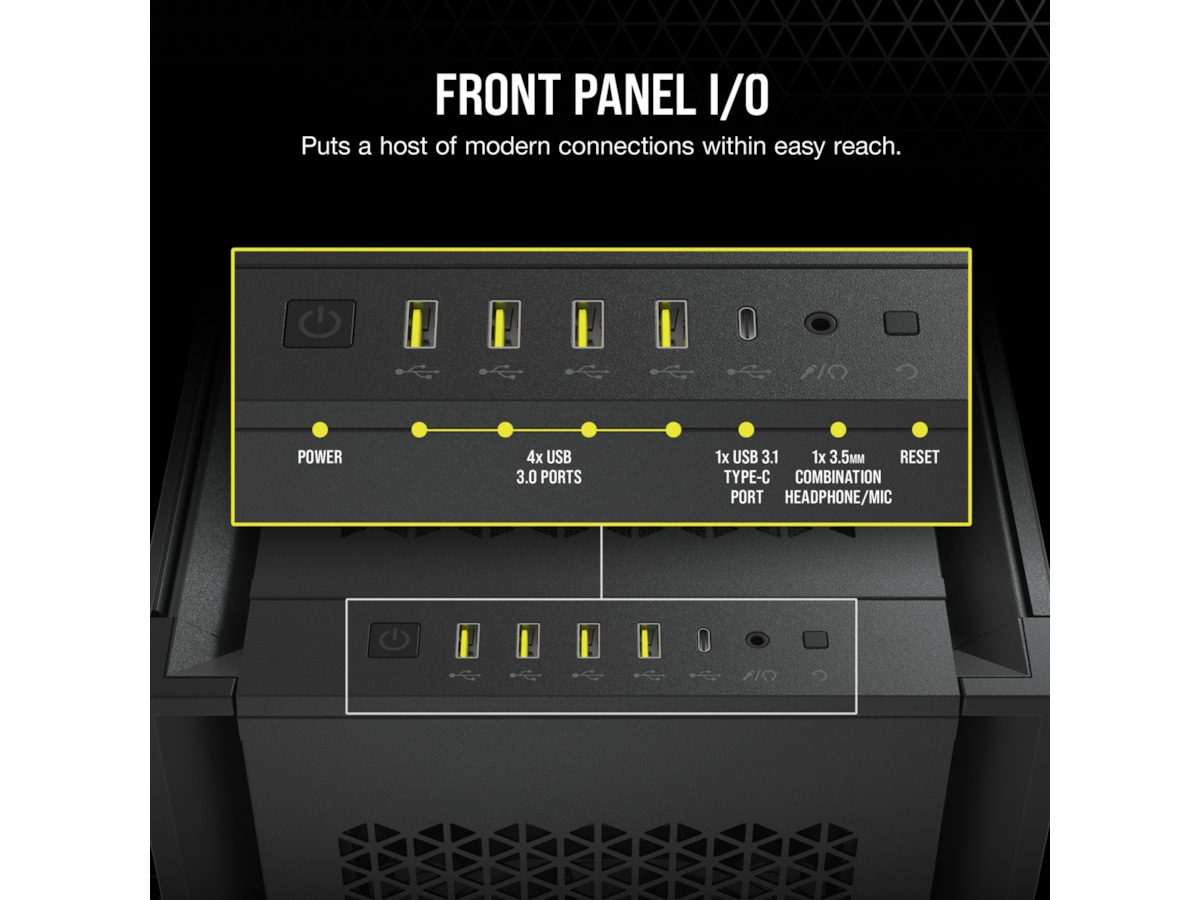 FRONT PANEL I/O

Puts a host of modern connections within easy reach.

POWER

4x USB 3.0 PORTS

1x USB 3.1 TYPE-C PORT

1x 3.5MM COMBINATION HEADPHONE/MIC

RESET